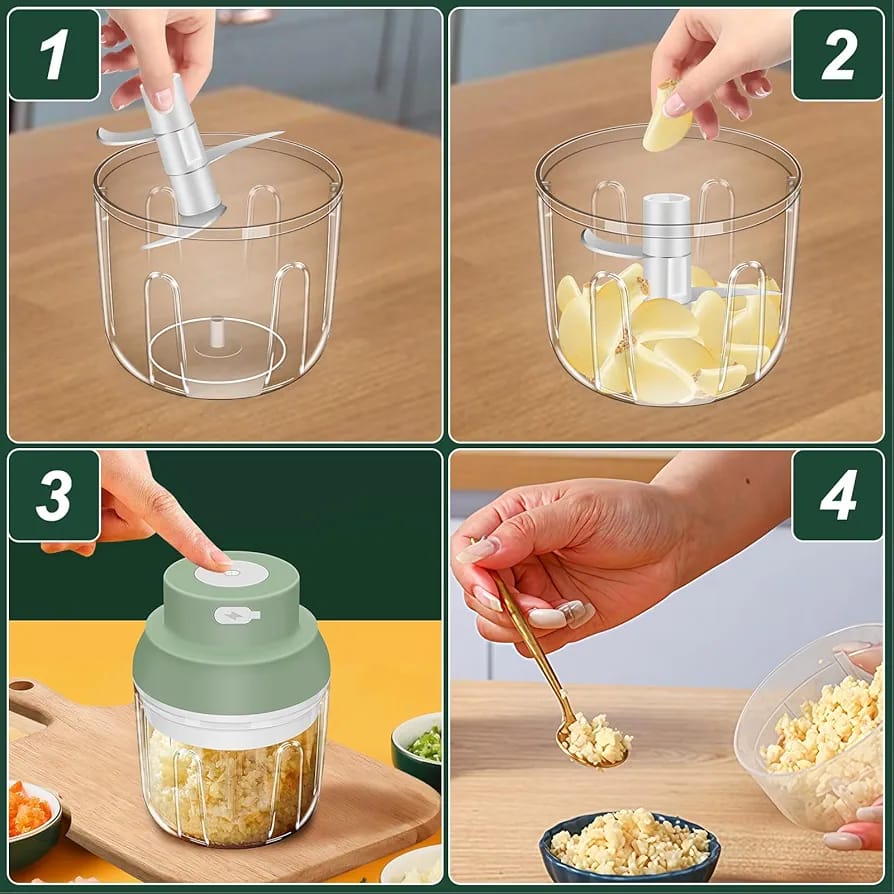 1

2

3

4